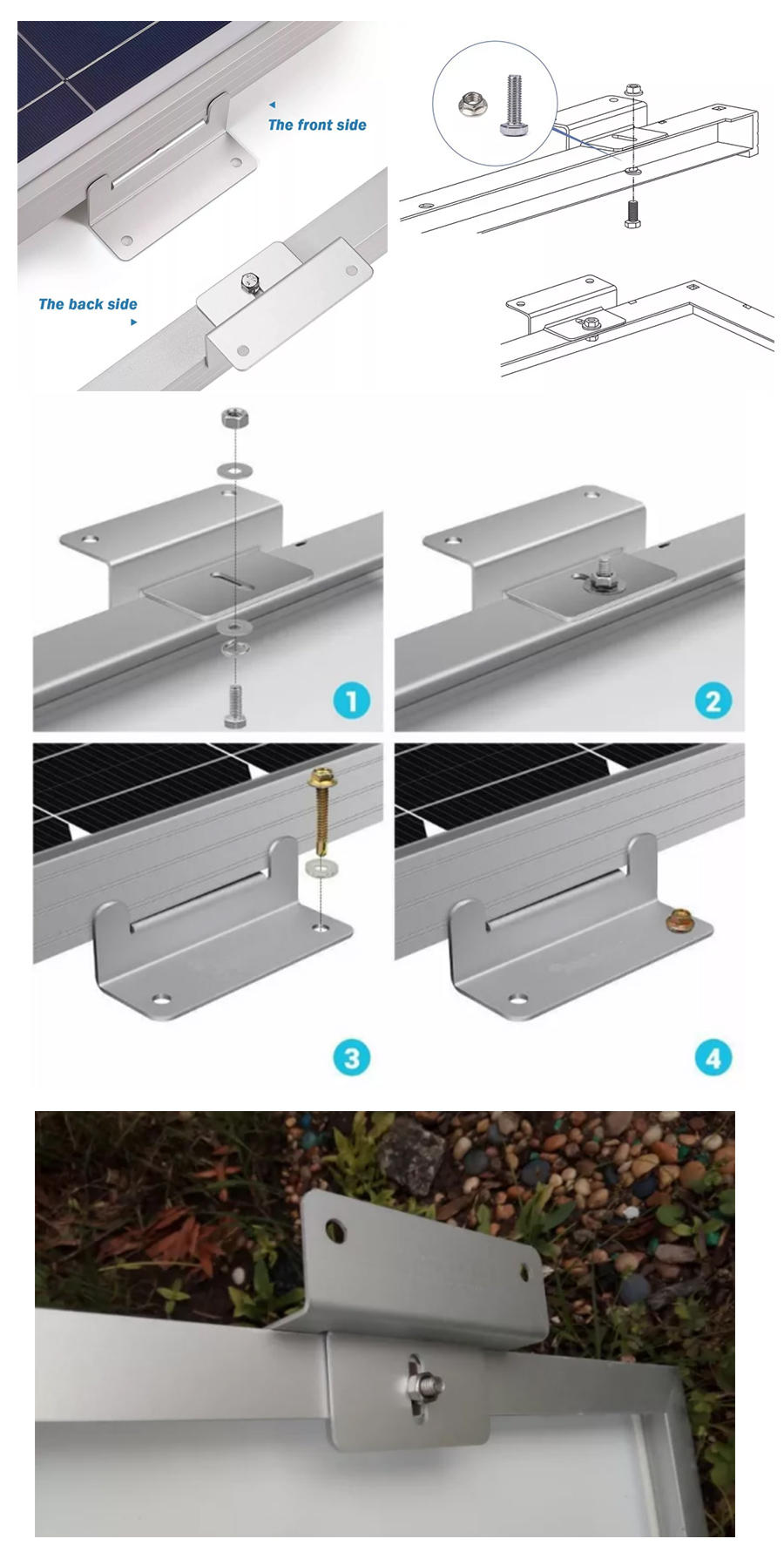 The front side

The back side

1

2

3

4