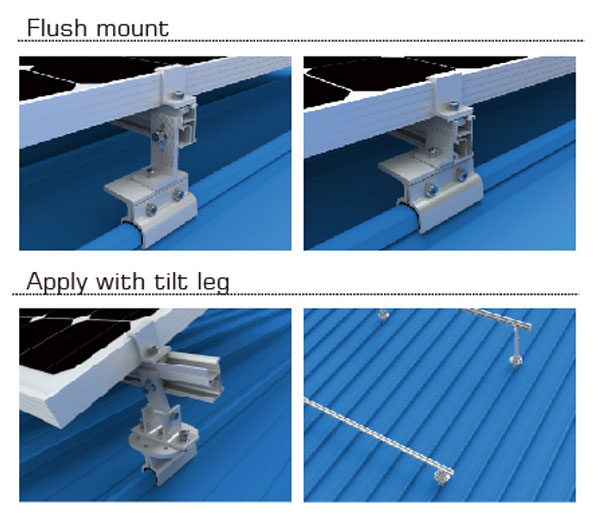 Flush mount

Apply with tilt leg